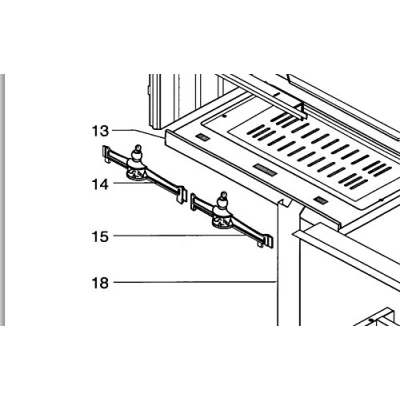 13
14
15
18